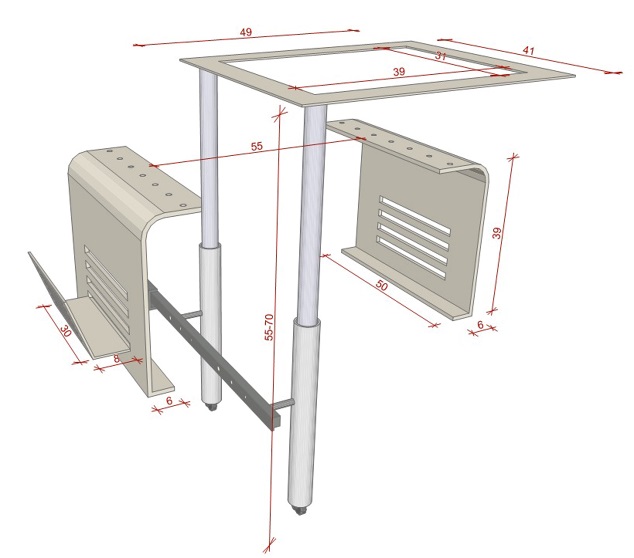 49
41
31
39
55
39
50
6
55-70
30
8
6